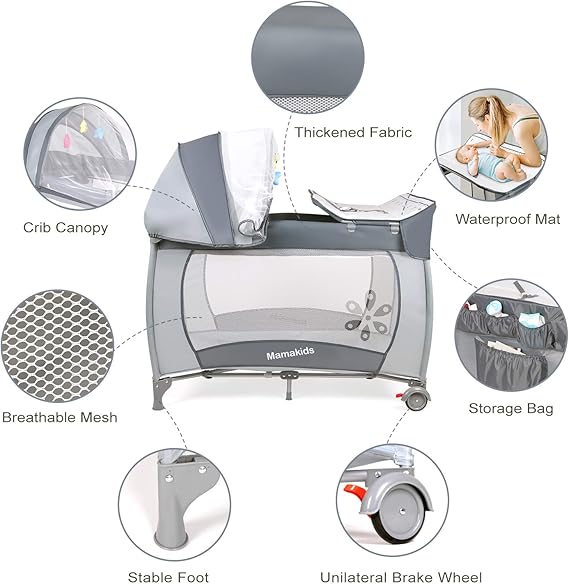 Thickened Fabric

Crib Canopy

Waterproof Mat

Mamakids

Breathable Mesh

Storage Bag

Stable Foot

Unilateral Brake Wheel